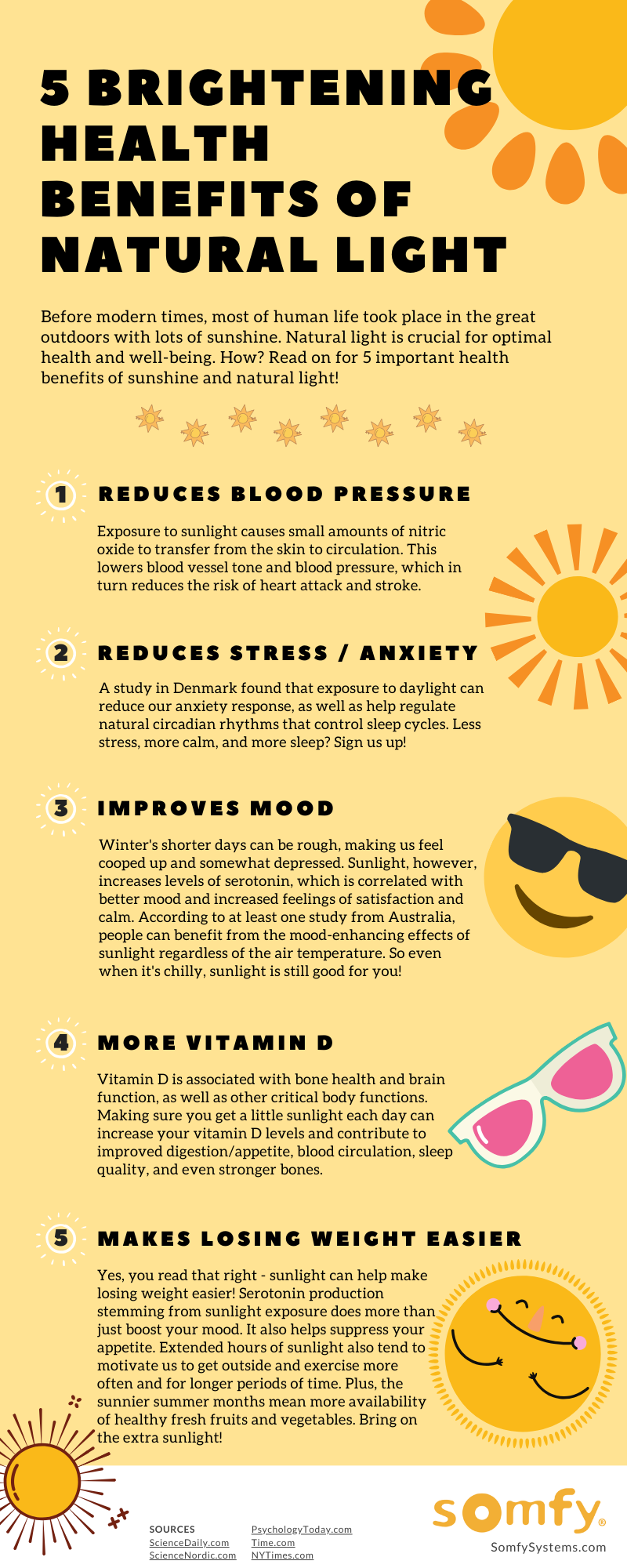 5 BRIGHTENING HEALTH BENEFITS OF NATURAL LIGHT

Before modern times, most of human life took place in the great outdoors with lots of sunshine. Natural light is crucial for optimal health and well-being. How? Read on for 5 important health benefits of sunshine and natural light!

1 REDUCES BLOOD PRESSURE

Exposure to sunlight causes small amounts of nitric oxide to transfer from the skin to circulation. This lowers blood vessel tone and blood pressure, which in turn reduces the risk of heart attack and stroke.

2 REDUCES STRESS / ANXIETY

A study in Denmark found that exposure to daylight can reduce our anxiety response, as well as help regulate natural circadian rhythms that control sleep cycles. Less stress, more calm, and more sleep? Sign us up!

3 IMPROVES MOOD

Winter's shorter days can be rough, making us feel cooped up and somewhat depressed. Sunlight, however, increases levels of serotonin, which is correlated with better mood and increased feelings of satisfaction and calm. According to at least one study from Australia, people can benefit from the mood-enhancing effects of sunlight regardless of the air temperature. So even when it's chilly, sunlight is still good for you!

4 MORE VITAMIN D

Vitamin D is associated with bone health and brain function, as well as other critical body functions. Making sure you get a little sunlight each day can increase your vitamin D levels and contribute to improved digestion/appetite, blood circulation, sleep quality, and even stronger bones.

5 MAKES LOSING WEIGHT EASIER

Yes, you read that right - sunlight can help make losing weight easier! Serotonin production stemming from sunlight exposure does more than just boost your mood. It also helps suppress your appetite. Extended hours of sunlight also tend to motivate us to get outside and exercise more often and for longer periods of time. Plus, the sunnier summer months mean more availability of healthy fresh fruits and vegetables. Bring on the extra sunlight!

SOURCES
ScienceDaily.com
ScienceNordic.com
PsychologyToday.com
Time.com
NYTimes.com

somfy®
SomfySystems.com